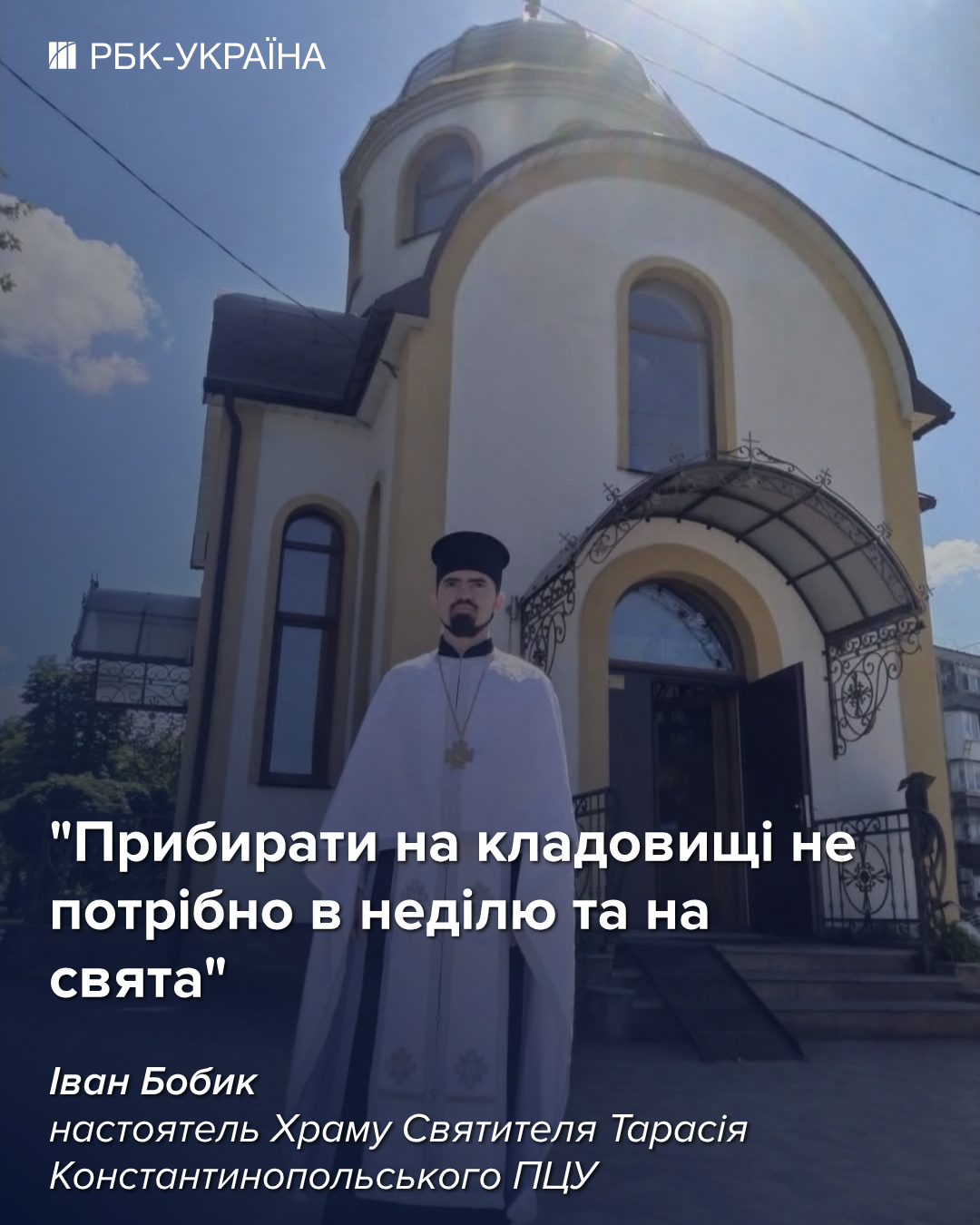 РБК-УКРАЇНА

"Прибирати на кладовищі не потрібно в неділю та на свята"

Іван Бобик
настоятель Храму Святителя Тарасія Константинопольського ПЦУ